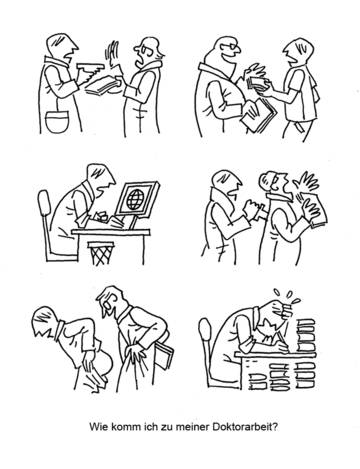 Wie komm ich zu meiner Doktorarbeit?